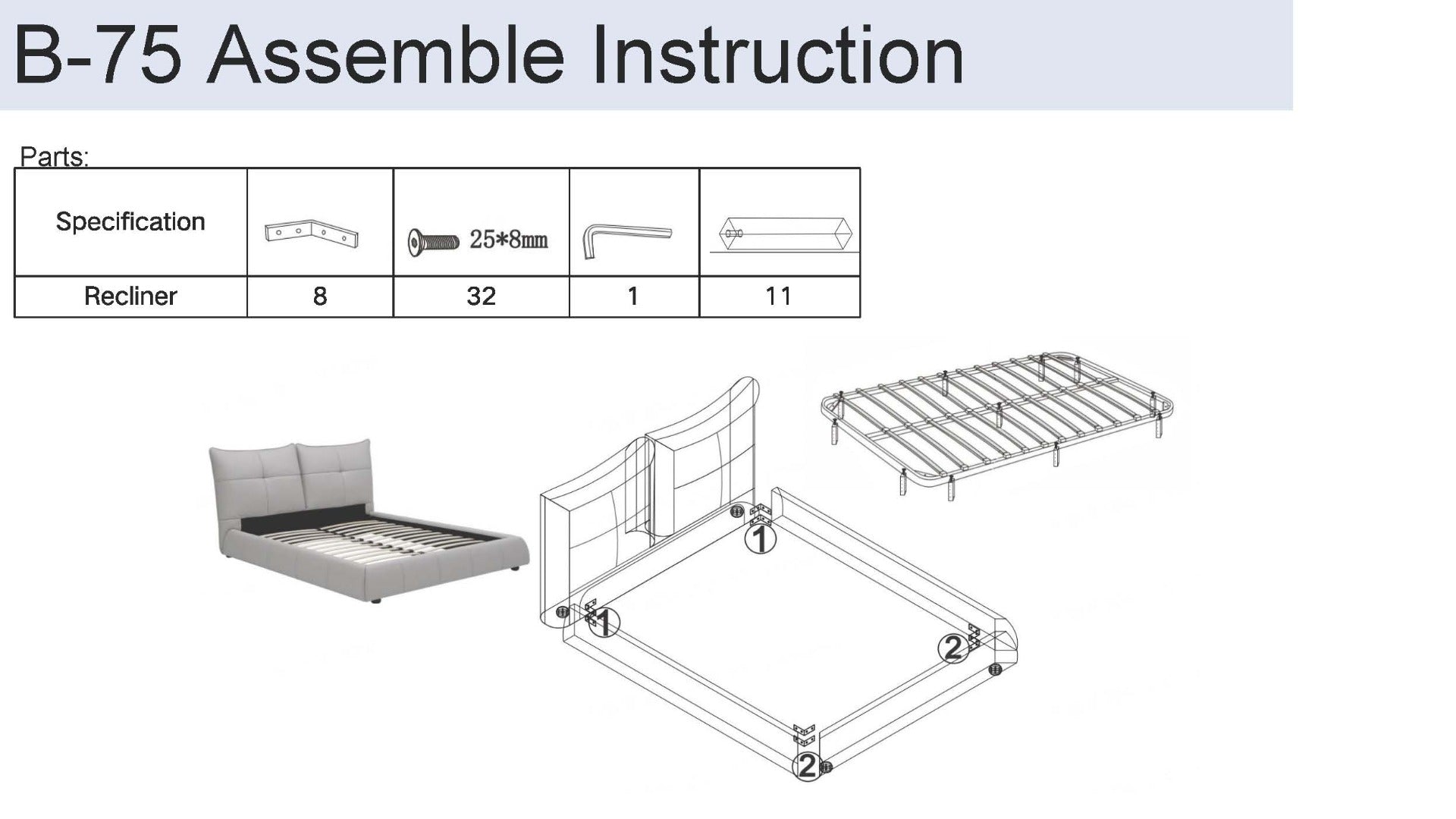 B-75 Assemble Instruction

Parts:

| Specification | | 25*8mm | | |
|---|---|---|---|---|
| Recliner | 8 | 32 | 1 | 11 |

1

1

2

2