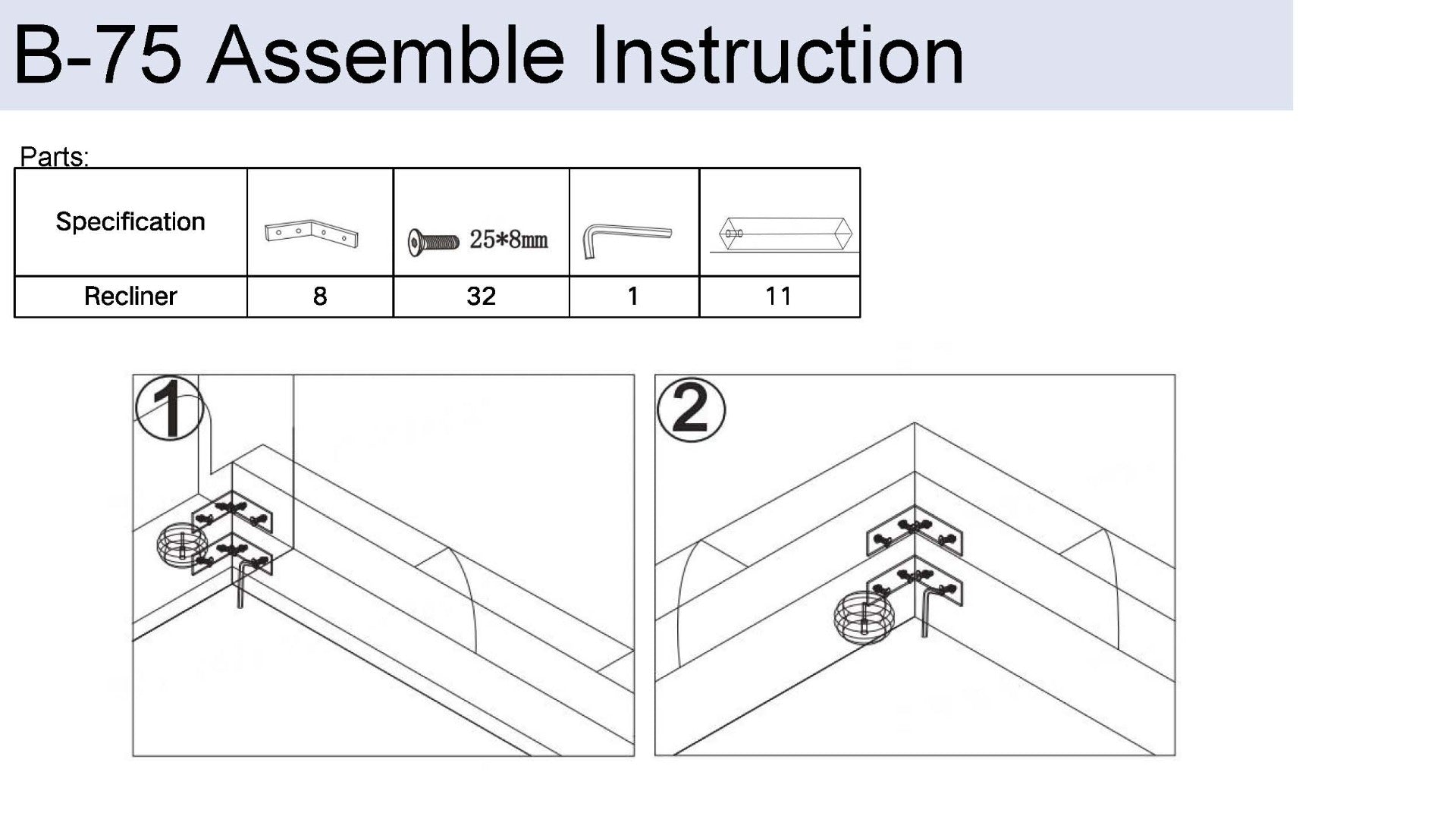 B-75 Assemble Instruction

Parts:

| Specification |  | 25*8mm |  |  |
|---|---|---|---|---|
| Recliner | 8 | 32 | 1 | 11 |

1

2